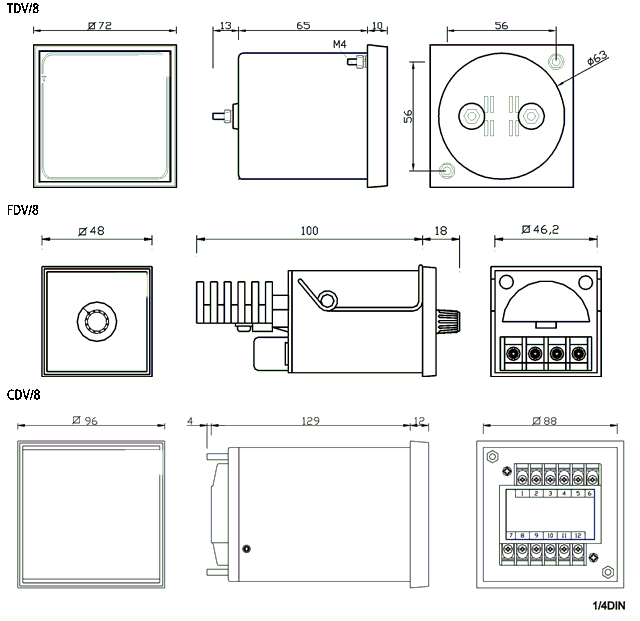 TDV/8

Ø72

13 65 10

M4

56

Ø63

56

FDV/8

Ø48

100 18

Ø46,2

CDV/8

Ø96

4 129 12

Ø88

1 2 3 4 5 6

7 8 9 10 11 12

1/4DIN